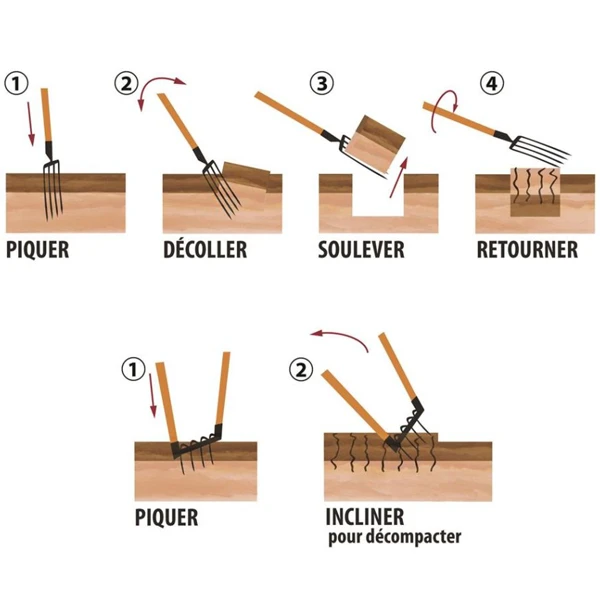 ①
PIQUER

②
DÉCOLLER

③
SOULEVER

④
RETOURNER

①
PIQUER

②
INCLINER
pour décompacter